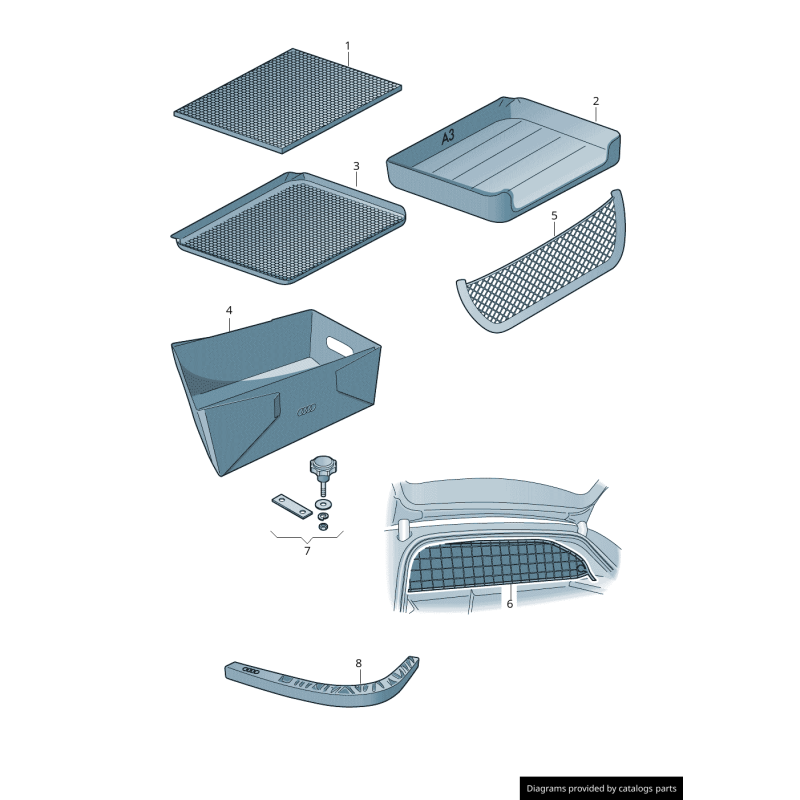 1
2
A3
3
5
4
7
6
8
Diagrams provided by catalogs parts