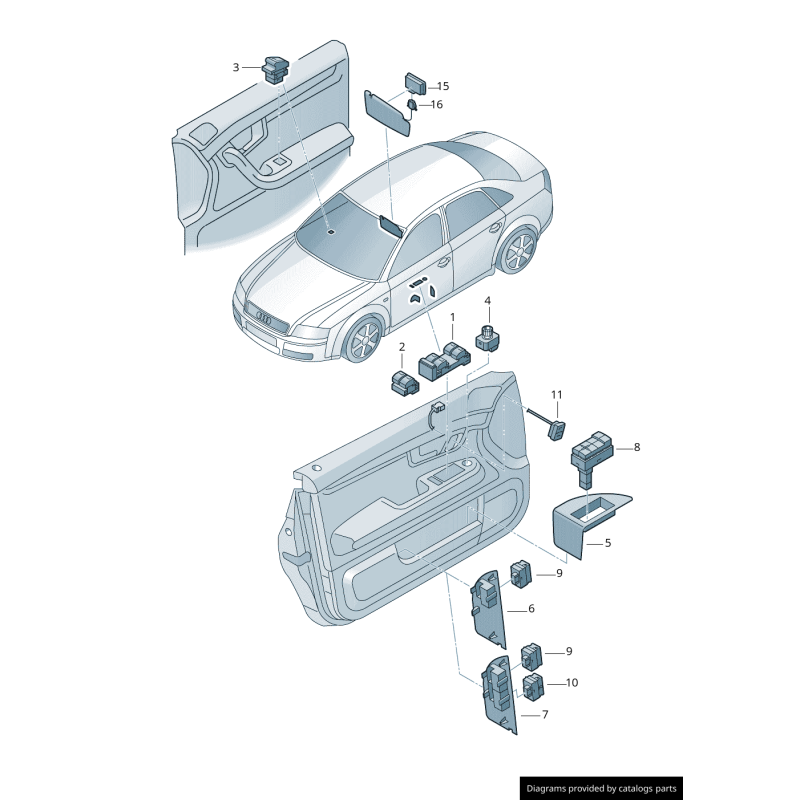 3
15
16
4
1
2
11
8
5
9
6
9
10
7
Diagrams provided by catalogs parts