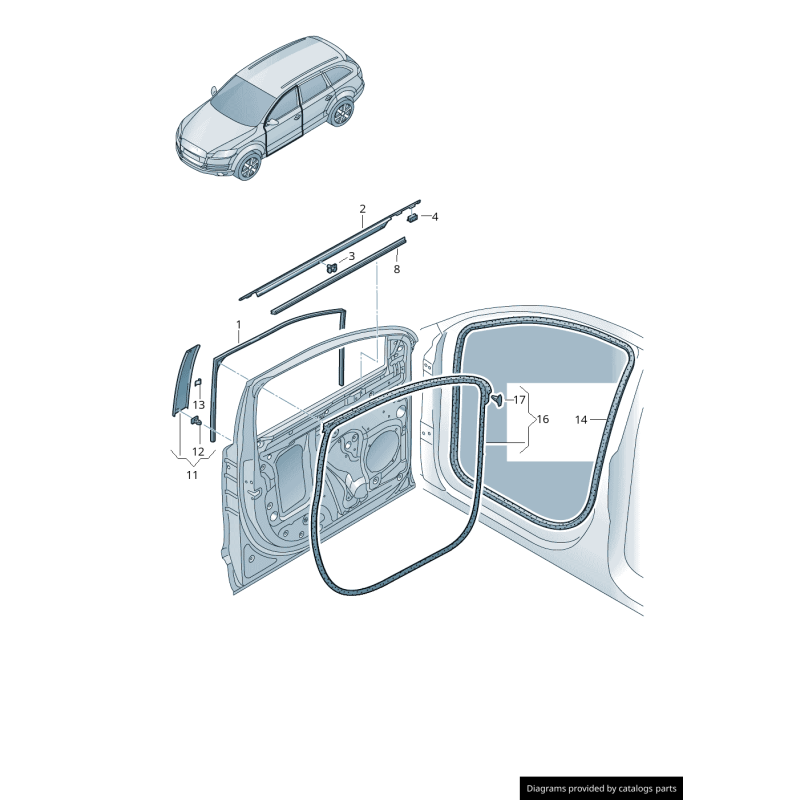 2
4
3
8
1
13
12
11
17
16
14
Diagrams provided by catalogs parts