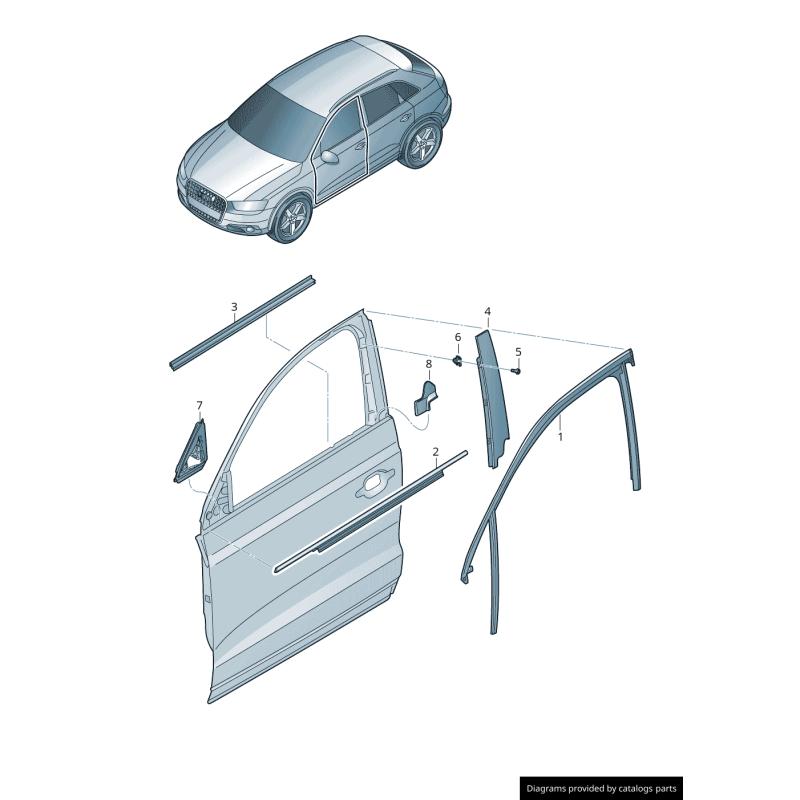 3
4
6
5
8
7
2
1

Diagrams provided by catalogs parts