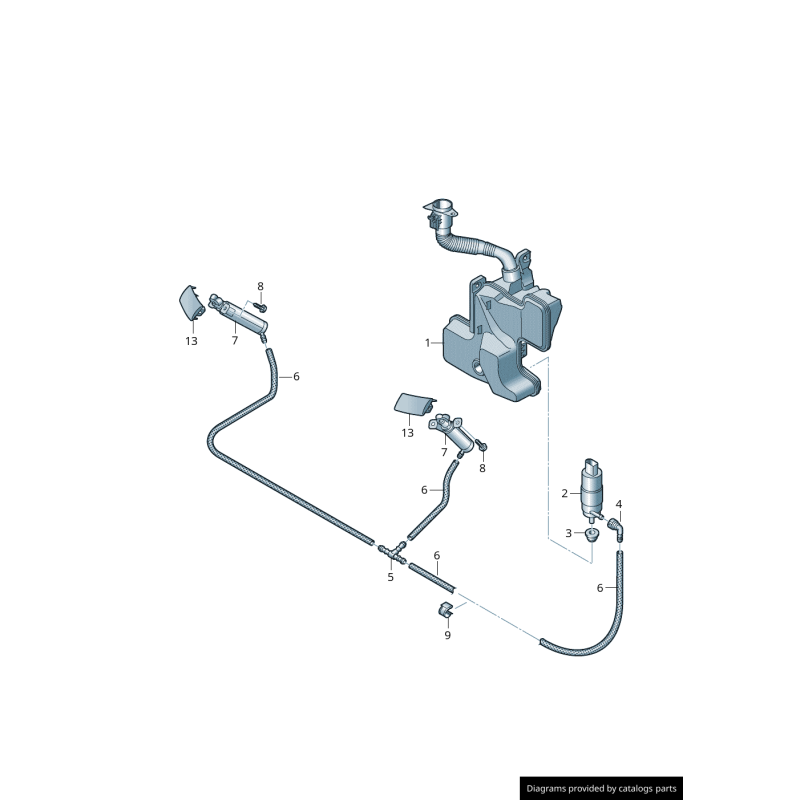 8
13
7
6
1
13
7
8
6
2
4
3
6
5
6
9
Diagrams provided by catalogs parts