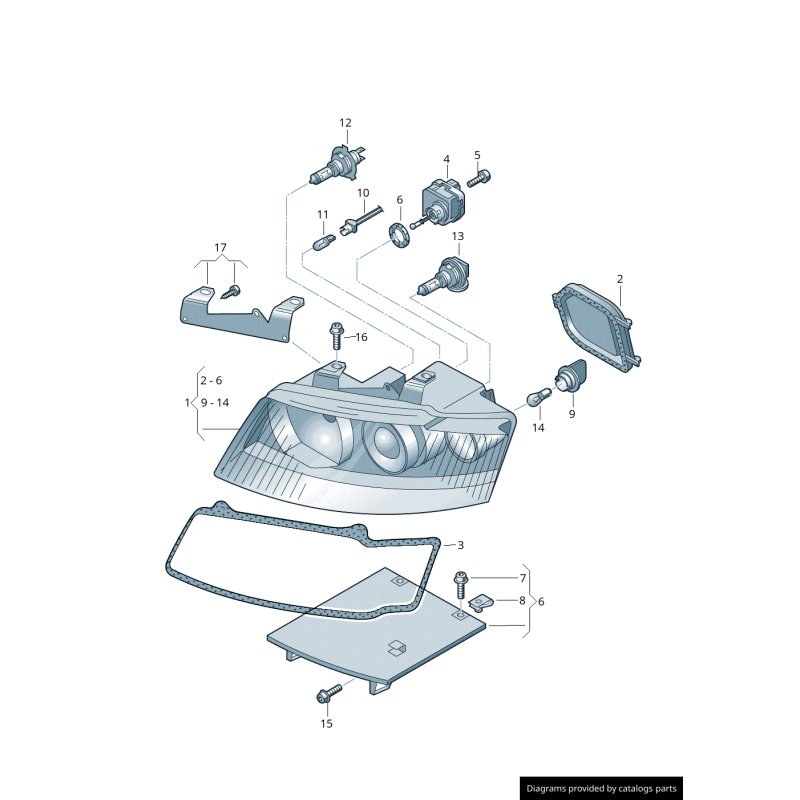 12
4
5
10
6
11
13
17
2
16
2 - 6
1
9 - 14
14
9
3
7
8
6
15
Diagrams provided by catalogs parts