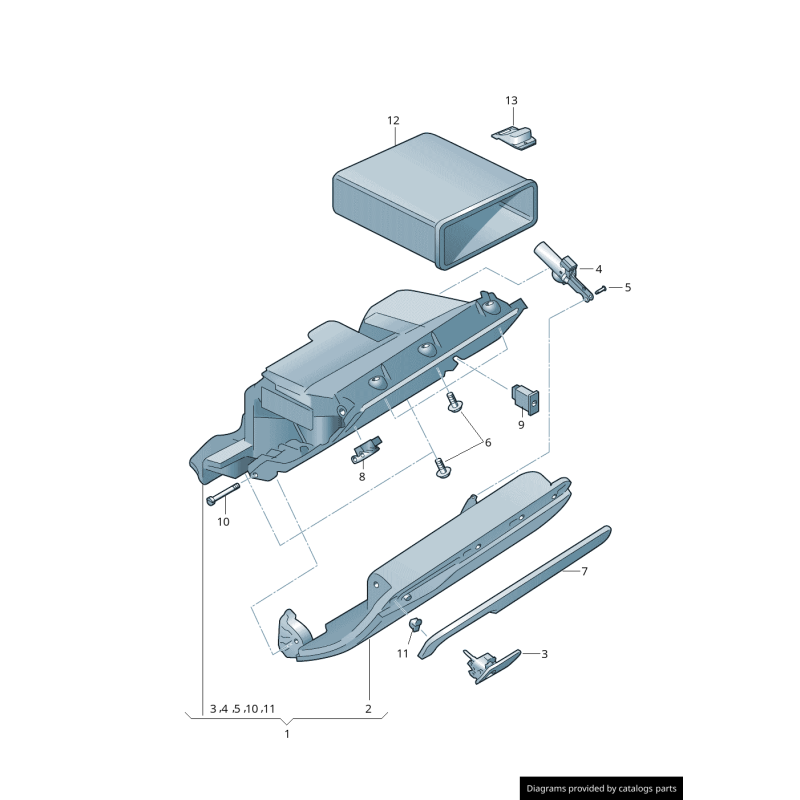 13
12
4
5
9
6
8
10
7
11
3
3 ,4 ,5 ,10 ,11
2
1
Diagrams provided by catalogs parts