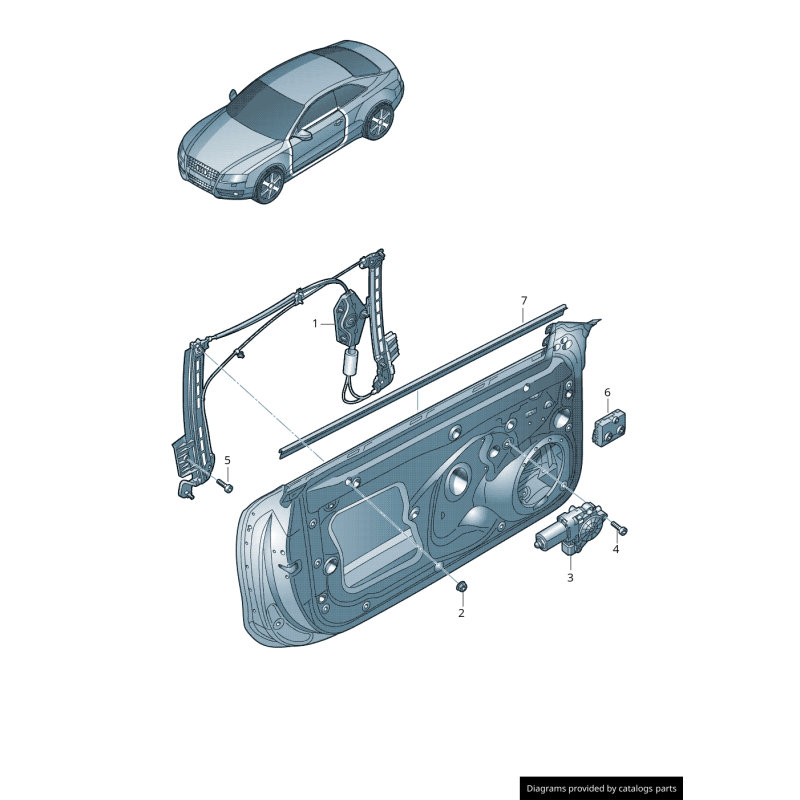 7
1
6
5
4
3
2
Diagrams provided by catalogs parts