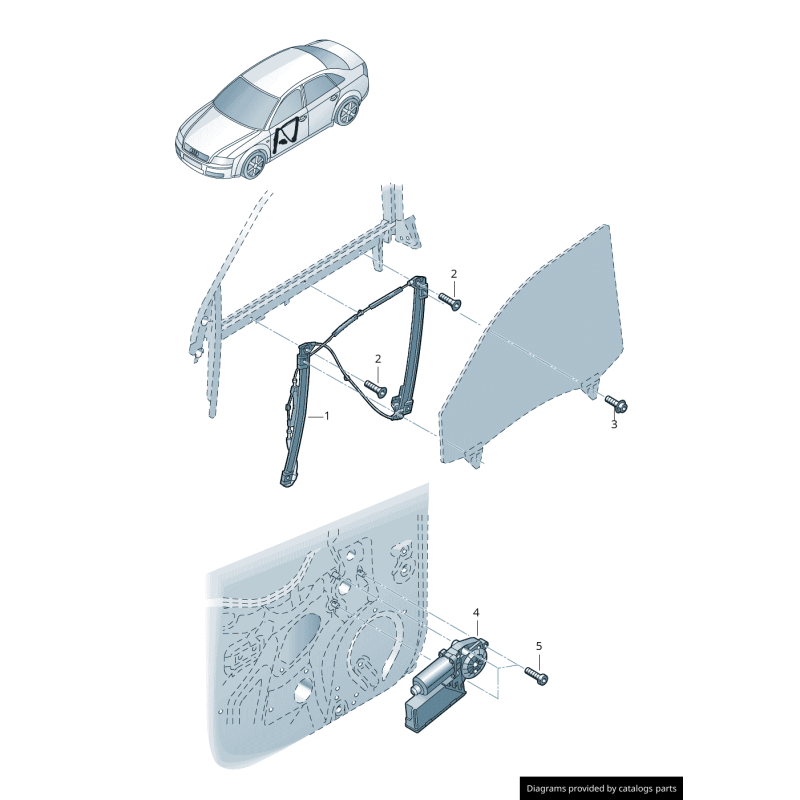 2
2
1
3
4
5
Diagrams provided by catalogs parts