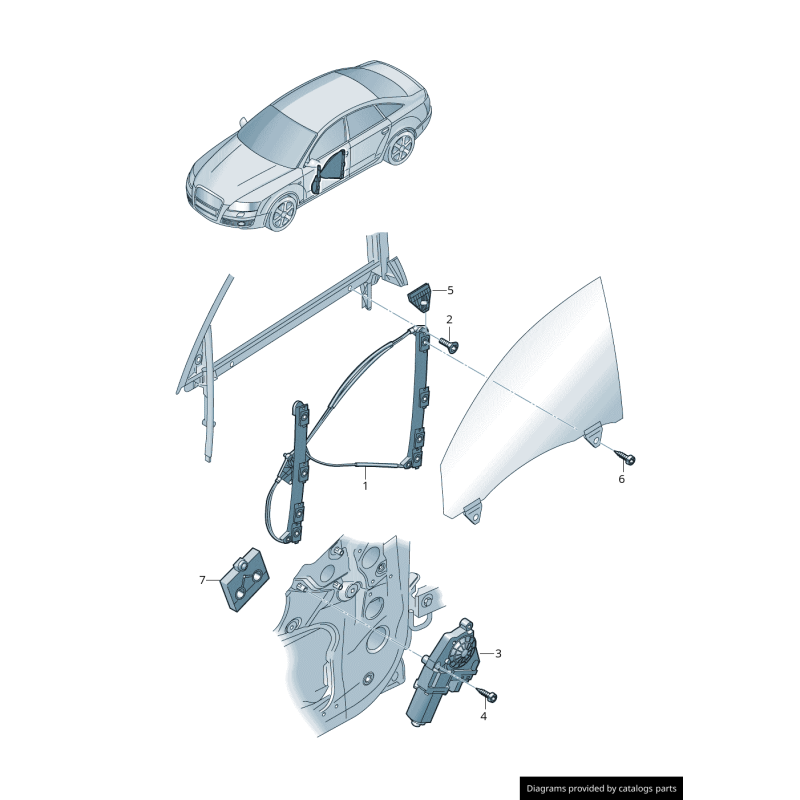 5
2
1
6
7
3
4
Diagrams provided by catalogs parts