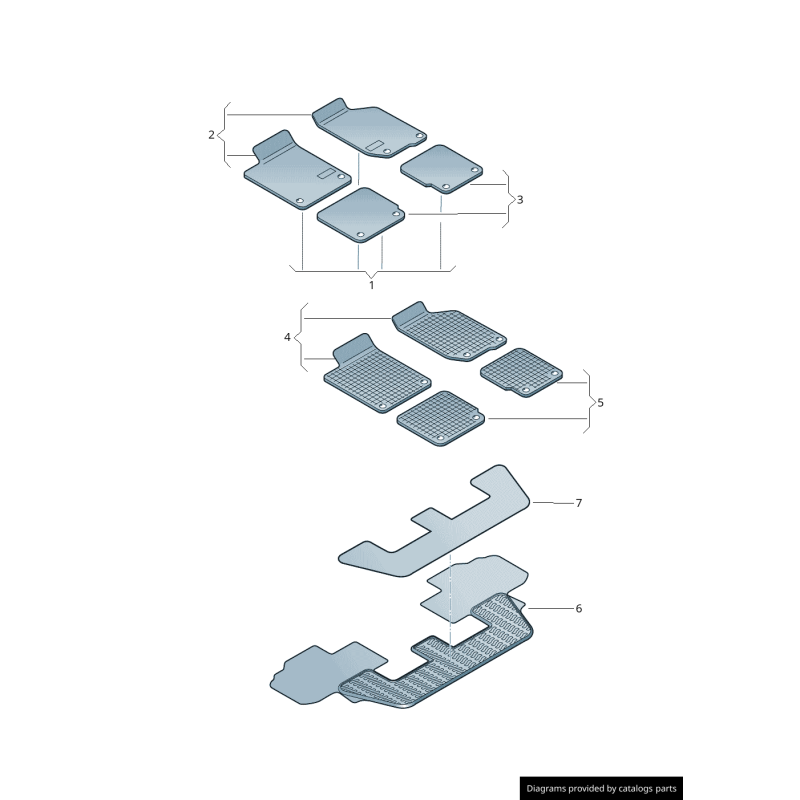 2
3
1
4
5
7
6
Diagrams provided by catalogs parts