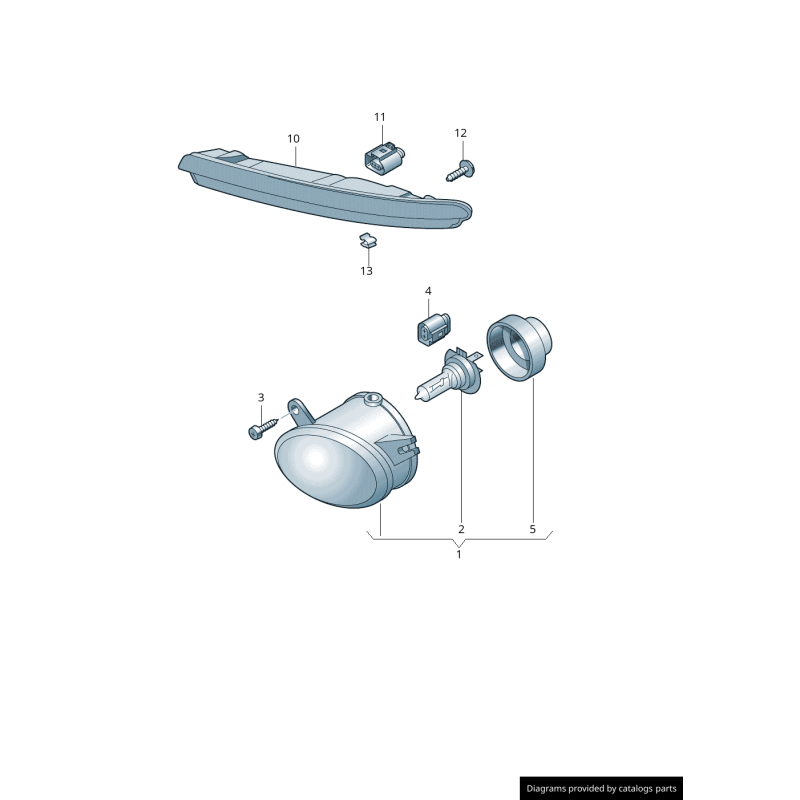 11
10
12
13
4
3
2
5
1
Diagrams provided by catalogs parts