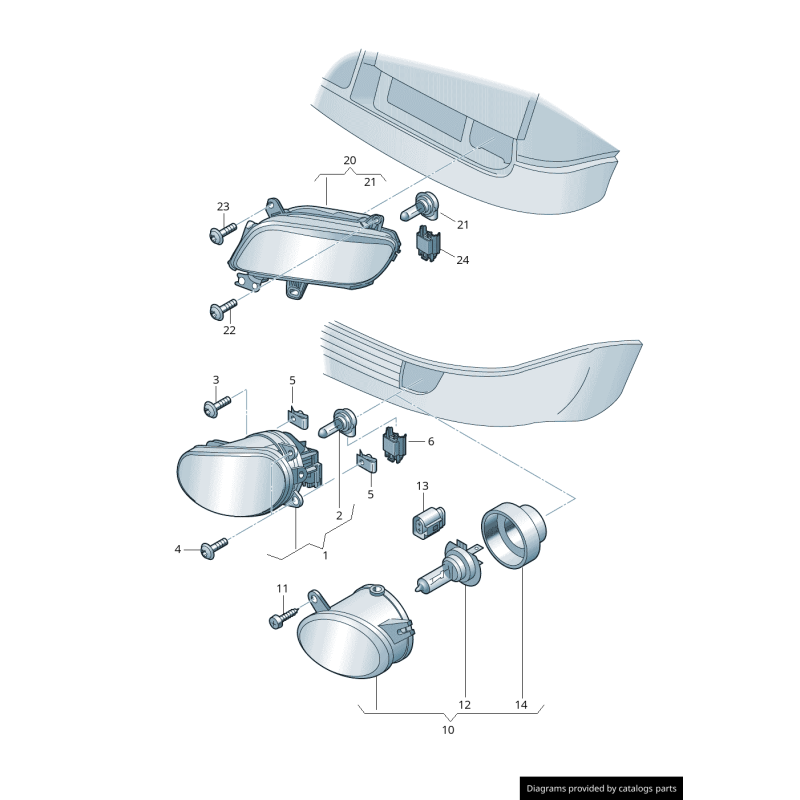 20
21
23
21
24
22
3
5
6
5
13
2
4
1
11
12
14
10
Diagrams provided by catalogs parts