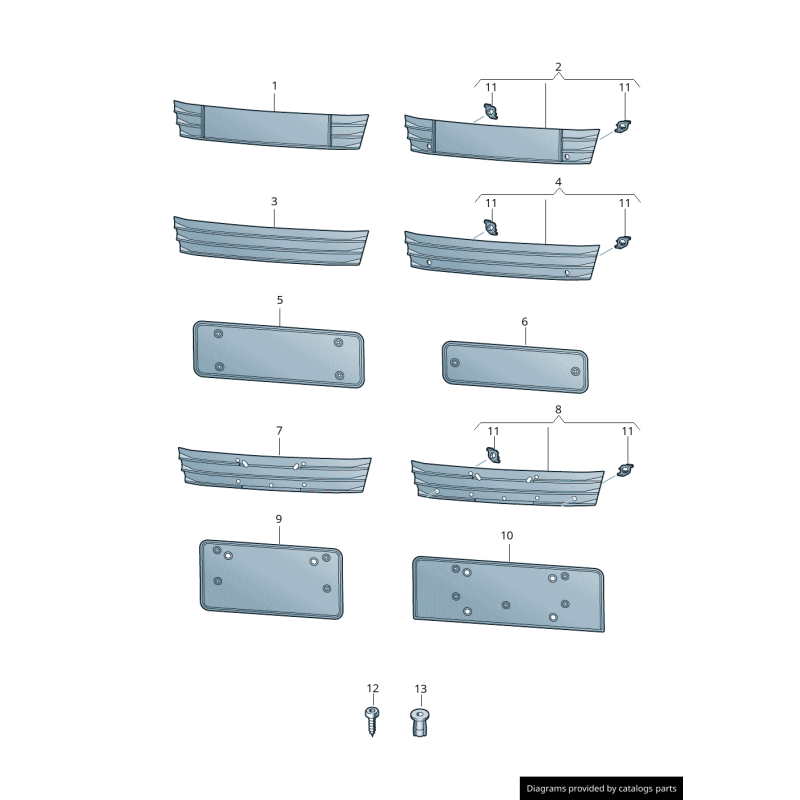 1
2
11
11
3
4
11
11
5
6
7
8
11
11
9
10
12
13
Diagrams provided by catalogs parts