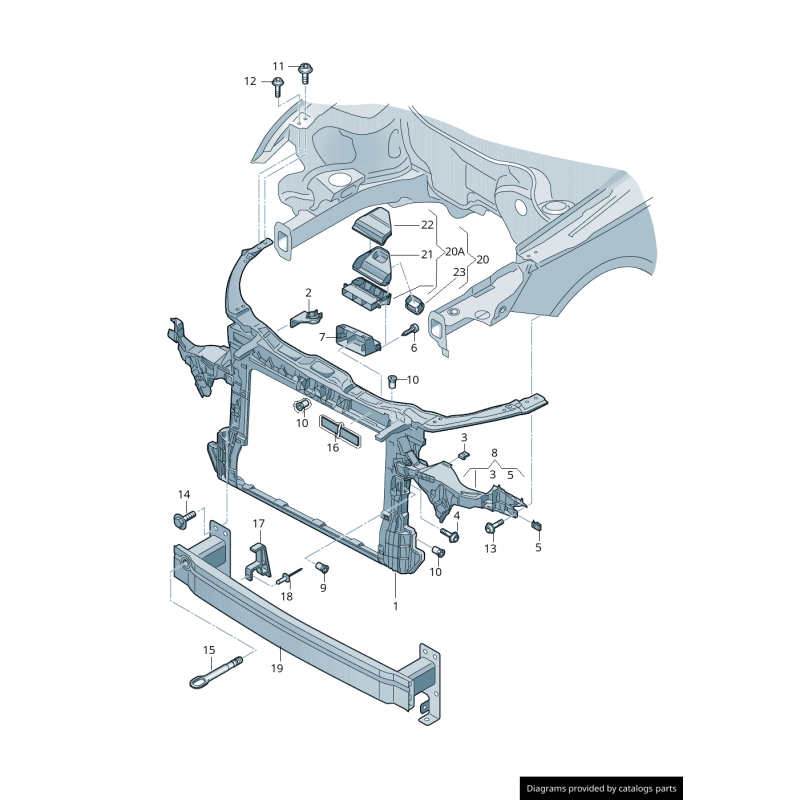 11
12
22
21
20A
20
23
2
7
6
10
10
16
3
8
3
5
14
17
4
13
5
10
18
9
1
15
19
Diagrams provided by catalogs parts