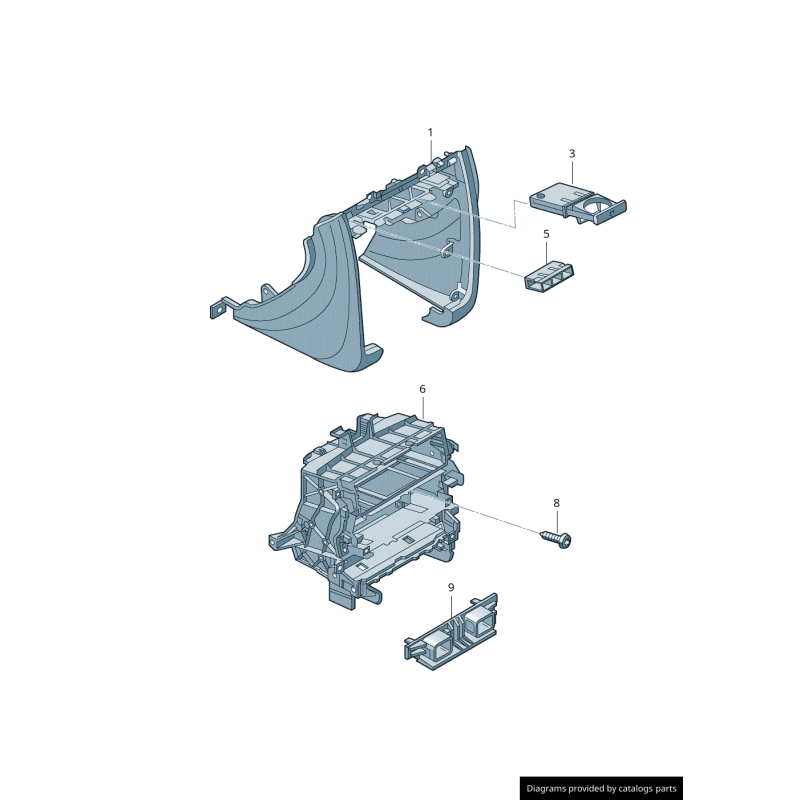 1

3

5

6

8

9

Diagrams provided by catalogs parts