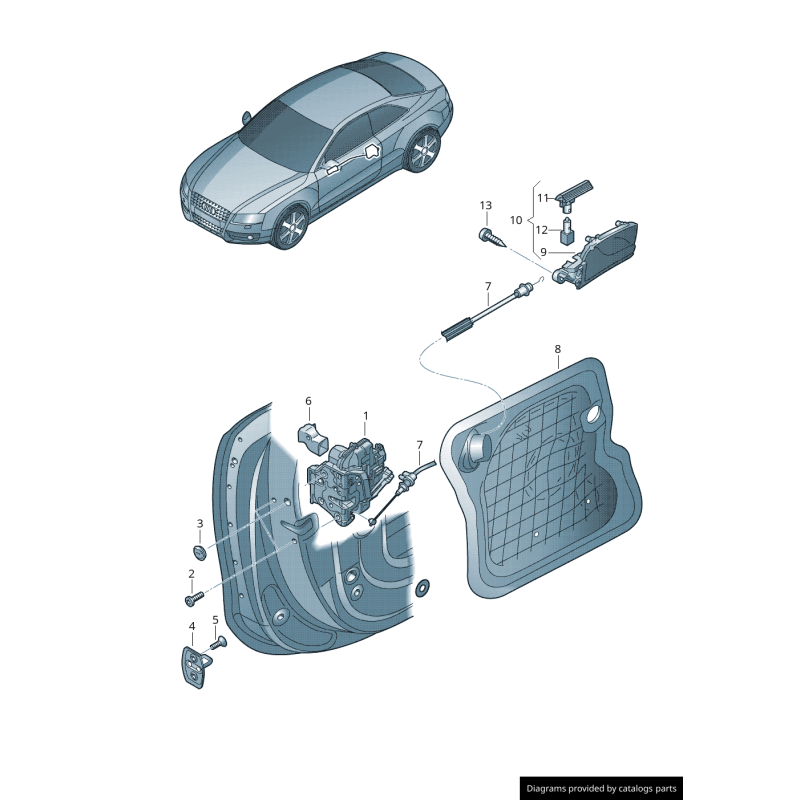 13
11
10
12
9
7
8
6
1
7
3
2
4
5
Diagrams provided by catalogs parts