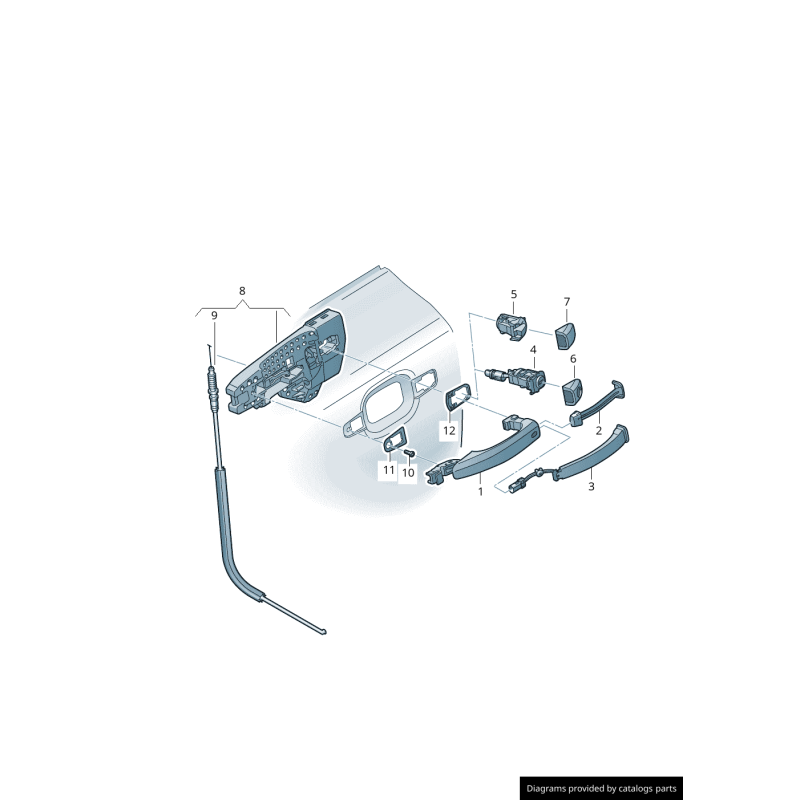 8
9
5
7
4
6
12
2
11
10
1
3
Diagrams provided by catalogs parts