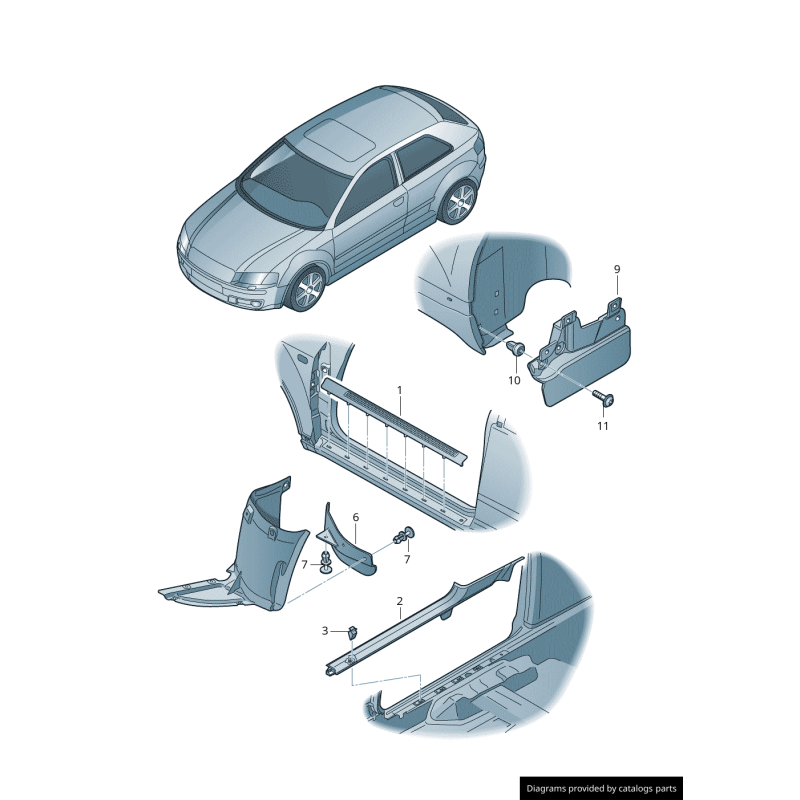 9
10
11
1
6
7
7
2
3
Diagrams provided by catalogs parts