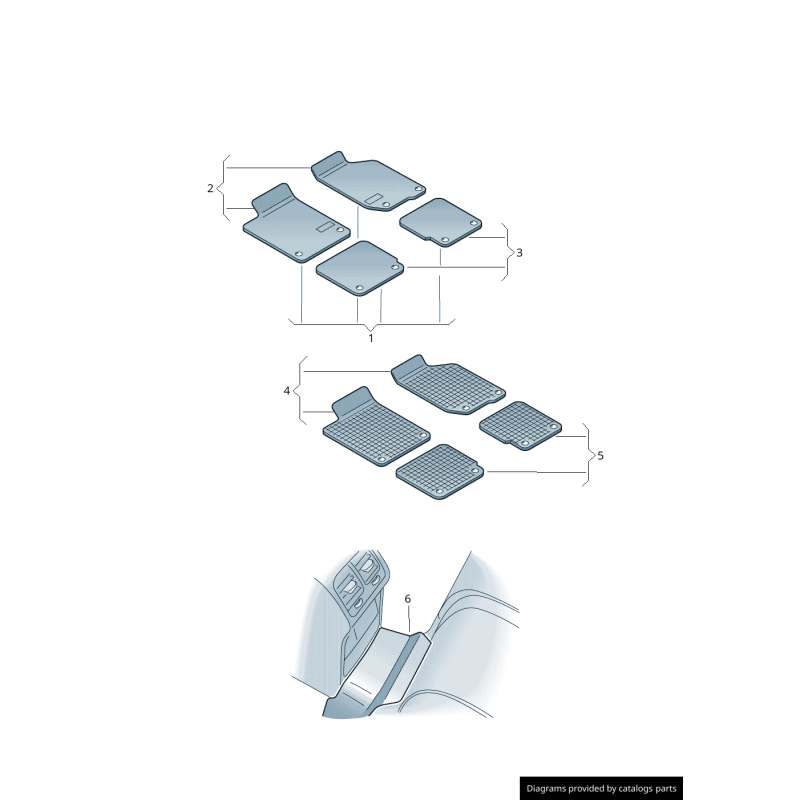 2
3
1
4
5
6
Diagrams provided by catalogs parts