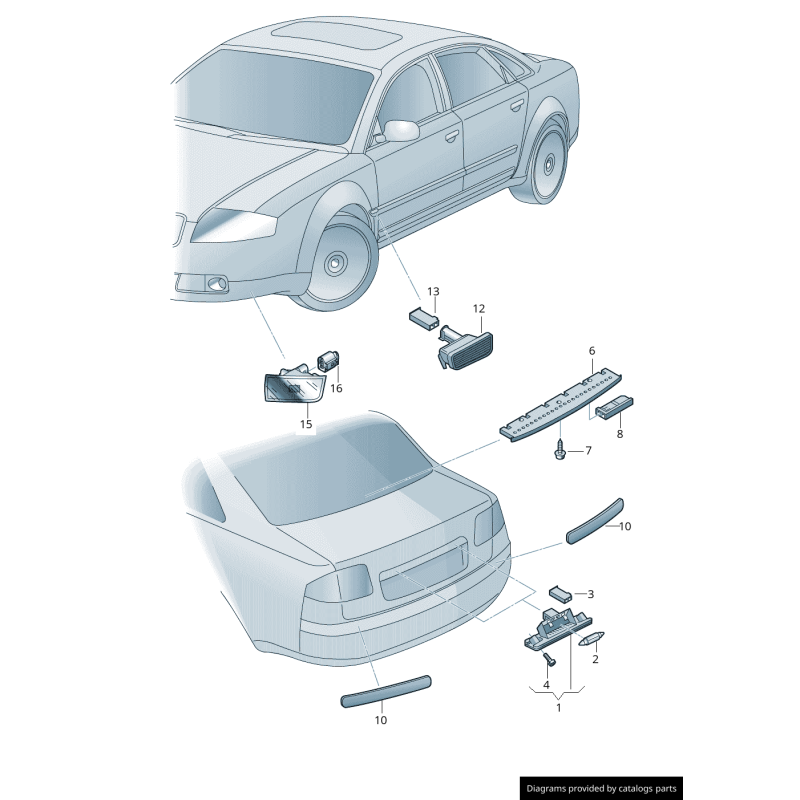 13
12
16
15
6
8
7
10
3
2
4
1
10
Diagrams provided by catalogs parts