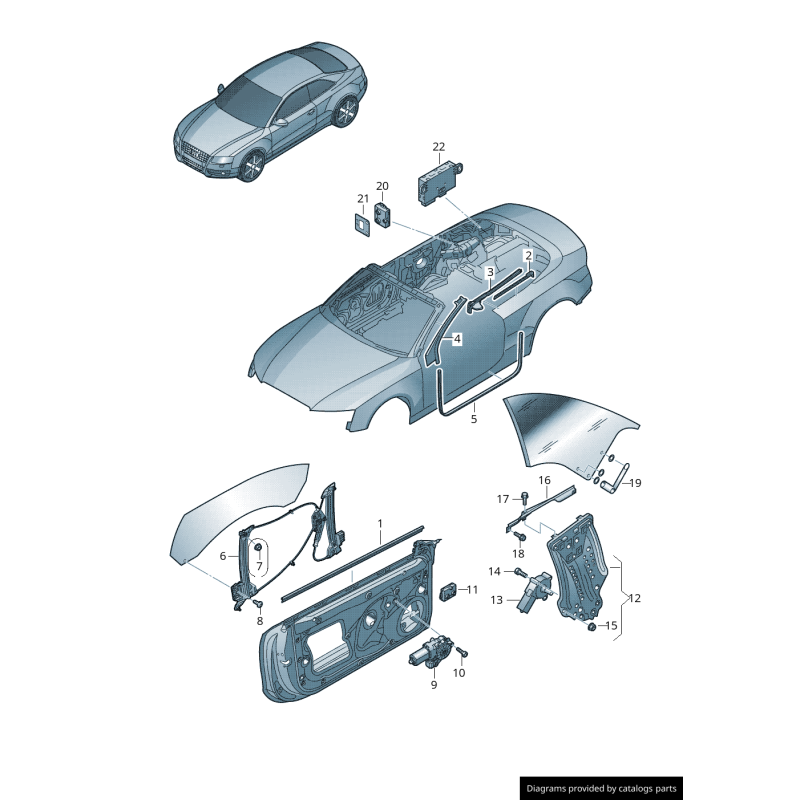 22
20
21
2
3
4
5
16
17
19
18
1
6
7
8
11
14
13
12
15
10
9
Diagrams provided by catalogs parts