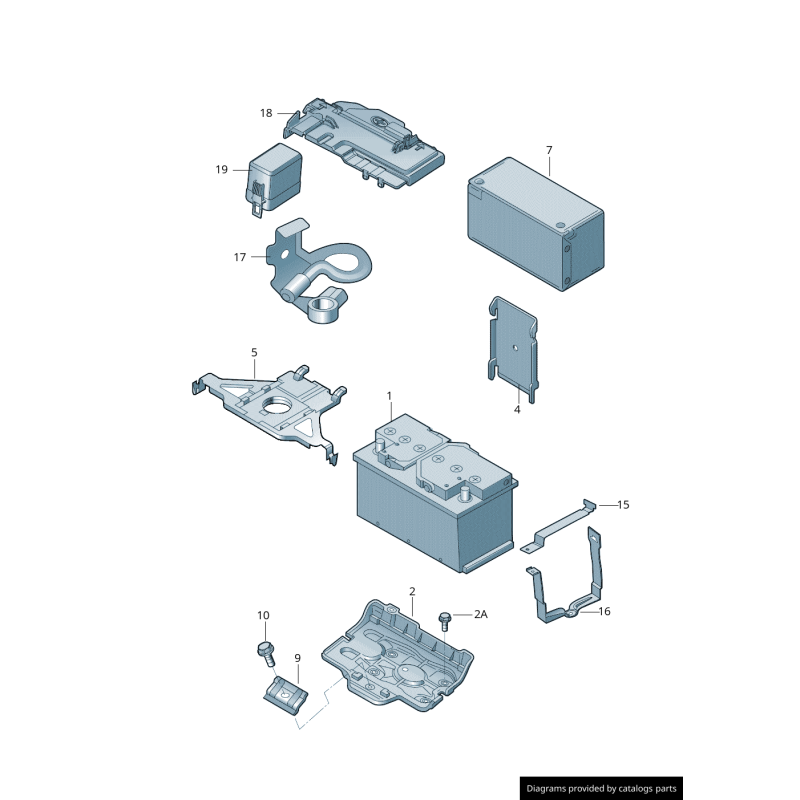 18
19
7
17
5
4
1
15
16
2
2A
10
9
Diagrams provided by catalogs parts