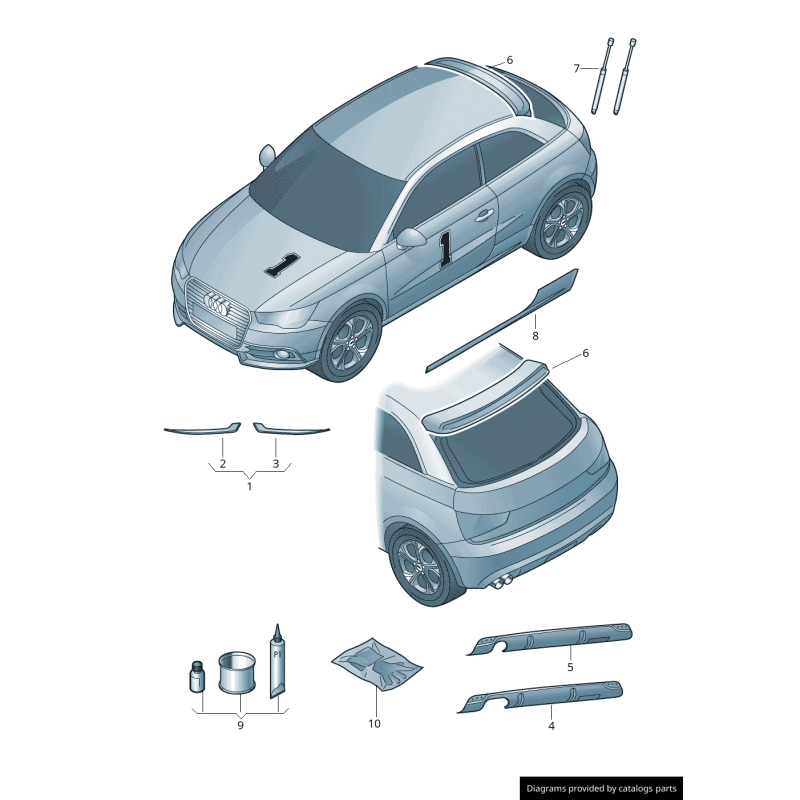 6
7
1
1
8
6
2
3
1
P1
5
9
10
4
Diagrams provided by catalogs parts