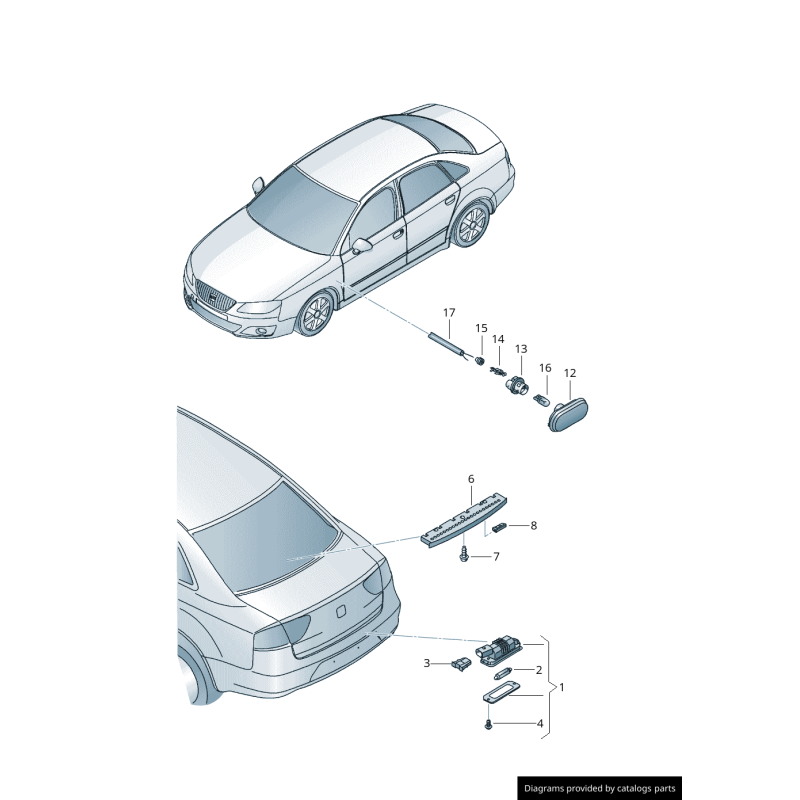 17
15
14
13
16
12
6
8
7
3
2
1
4
Diagrams provided by catalogs parts