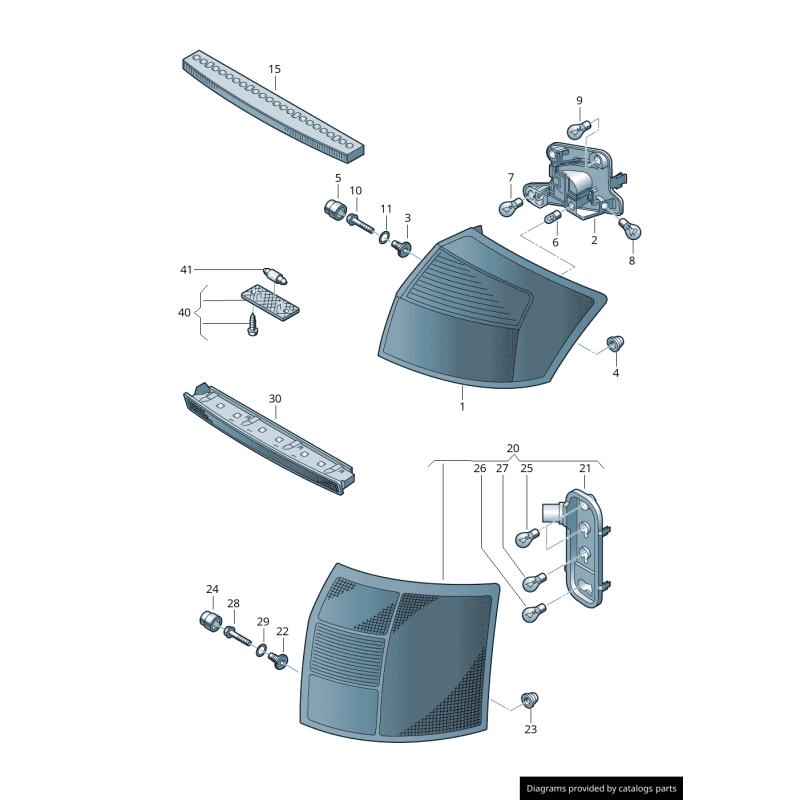 15
9
5
10
11
3
7
6
2
8
41
40
4
1
30
20
26
27
25
21
24
28
29
22
23
Diagrams provided by catalogs parts