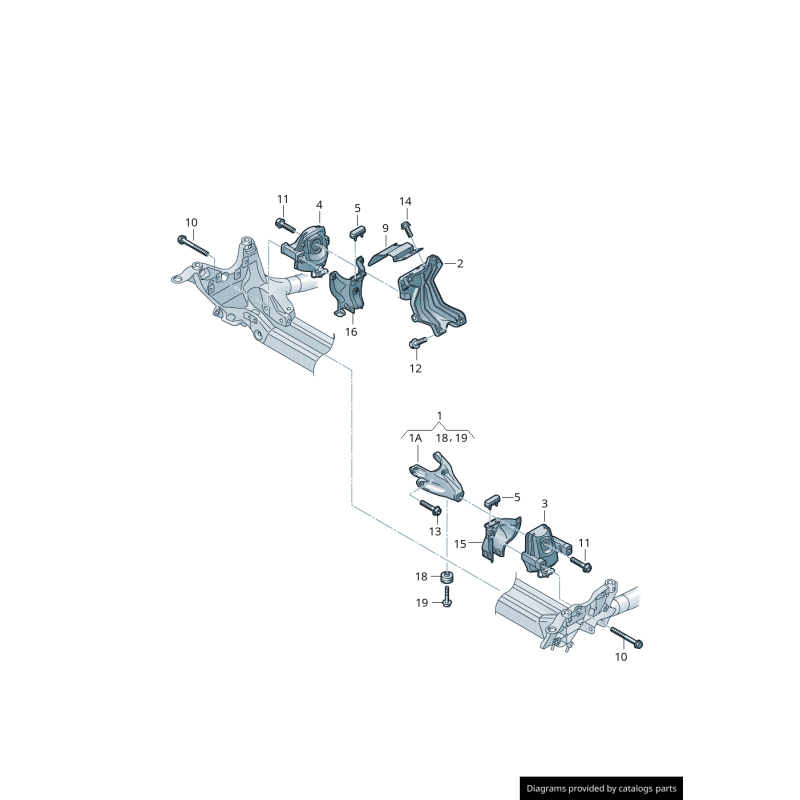 11
4
5
14
10
9
2
16
12
1
1A
18, 19
5
3
13
15
11
18
19
10

Diagrams provided by catalogs parts