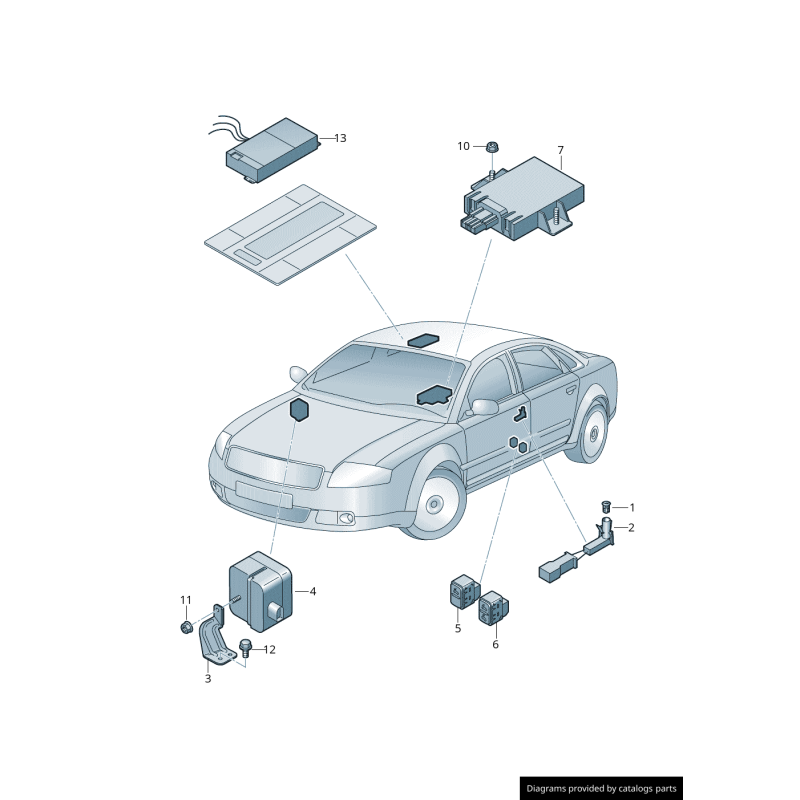 13

10

7

1

2

4

11

12

3

5

6

Diagrams provided by catalogs parts