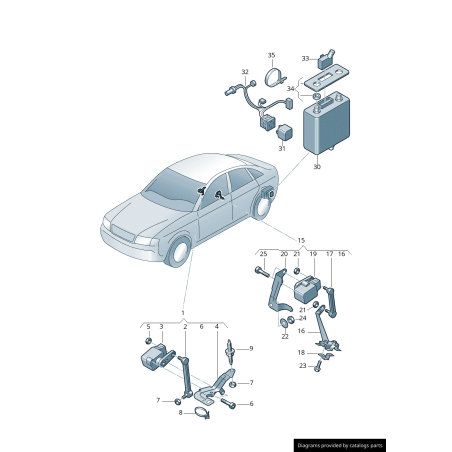 35
33
32
34
31
30
15
25
20
21
19
17
16
21
24
22
16
18
23
1
5
3
2
6
4
9
7
7
6
8
Diagrams provided by catalogs parts