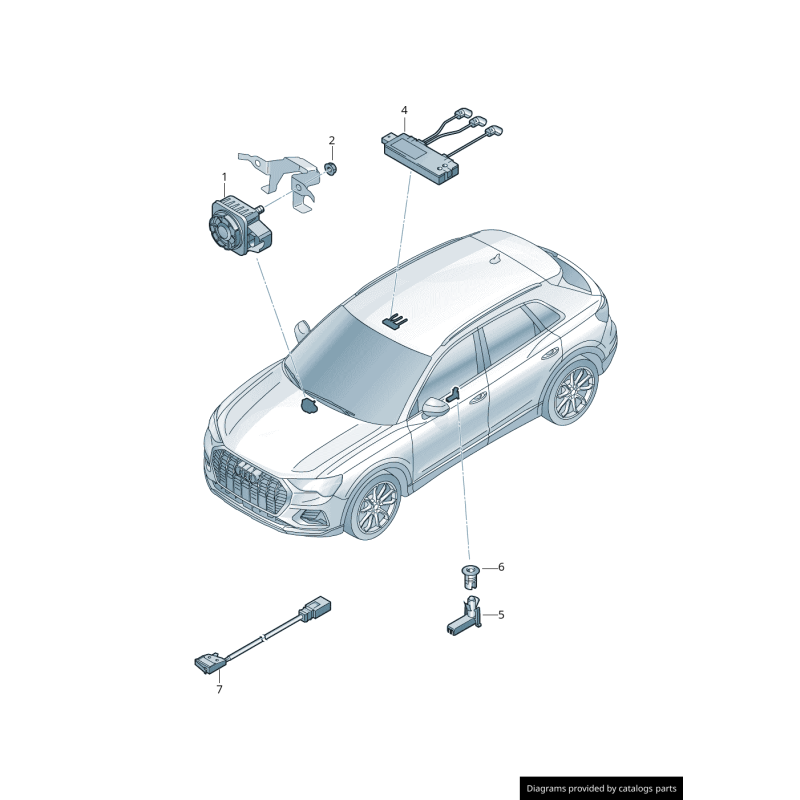 4
2
1
6
5
7
Diagrams provided by catalogs parts