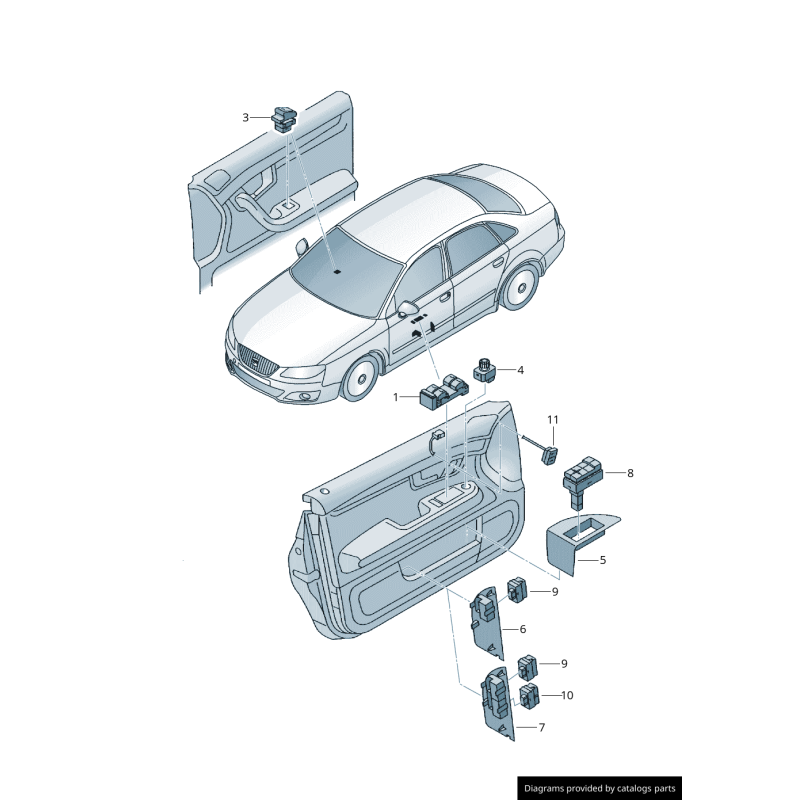 3
4
1
11
8
5
9
6
9
10
7
Diagrams provided by catalogs parts