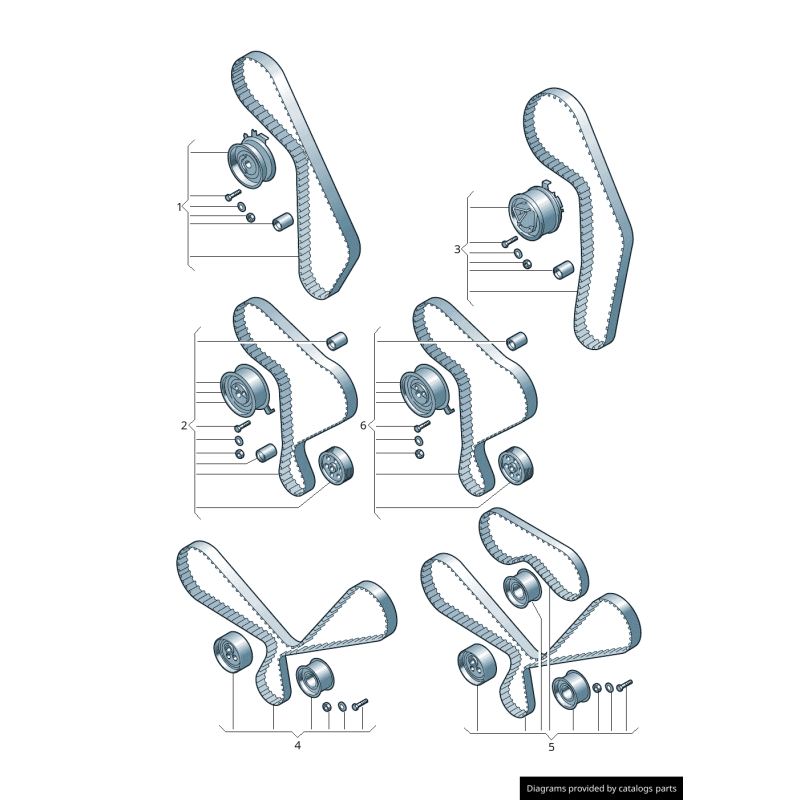 1

3

2

6

4

5

Diagrams provided by catalogs parts