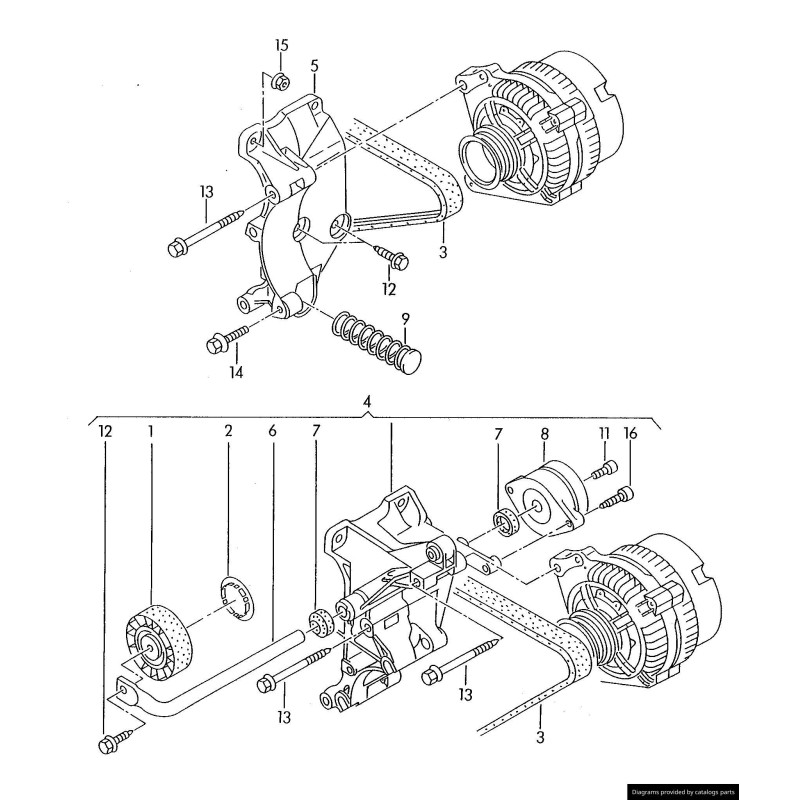 15
5
13
3
12
9
14
4
12
1
2
6
7
7
8
11
16
13
13
3
Diagrams provided by catalogs parts