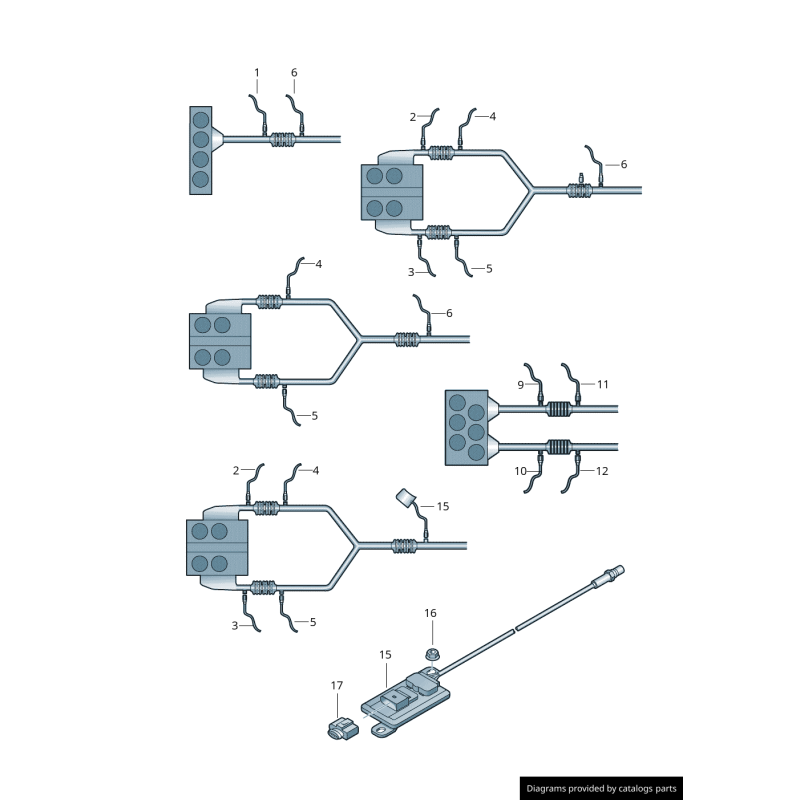 1
6
2
4
6
3
5
4
6
5
9
11
10
12
2
4
15
3
5
16
15
17
Diagrams provided by catalogs parts