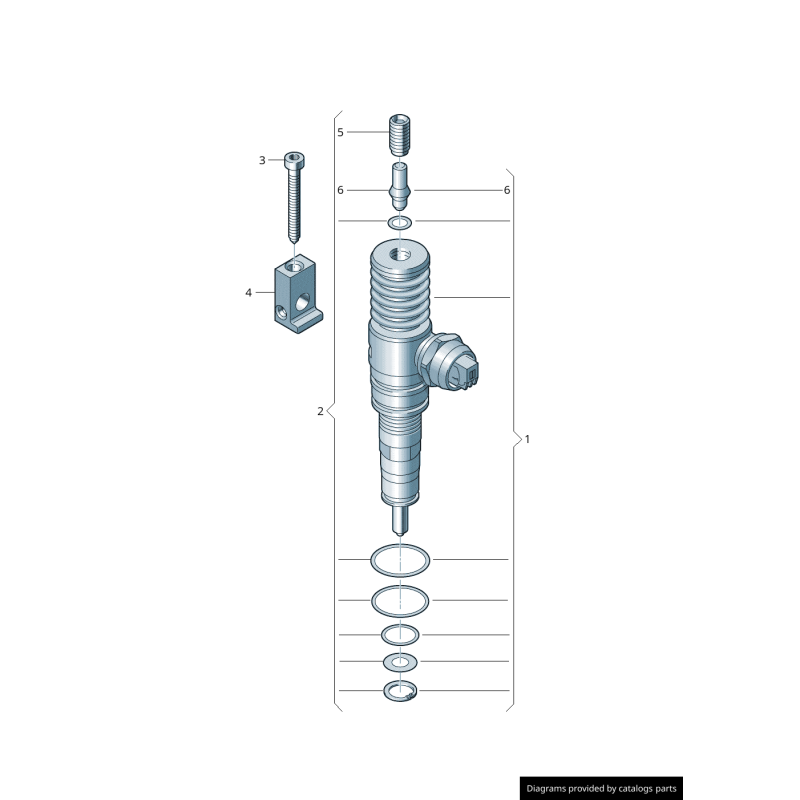 5

3

6

6

4

2

1

Diagrams provided by catalogs parts