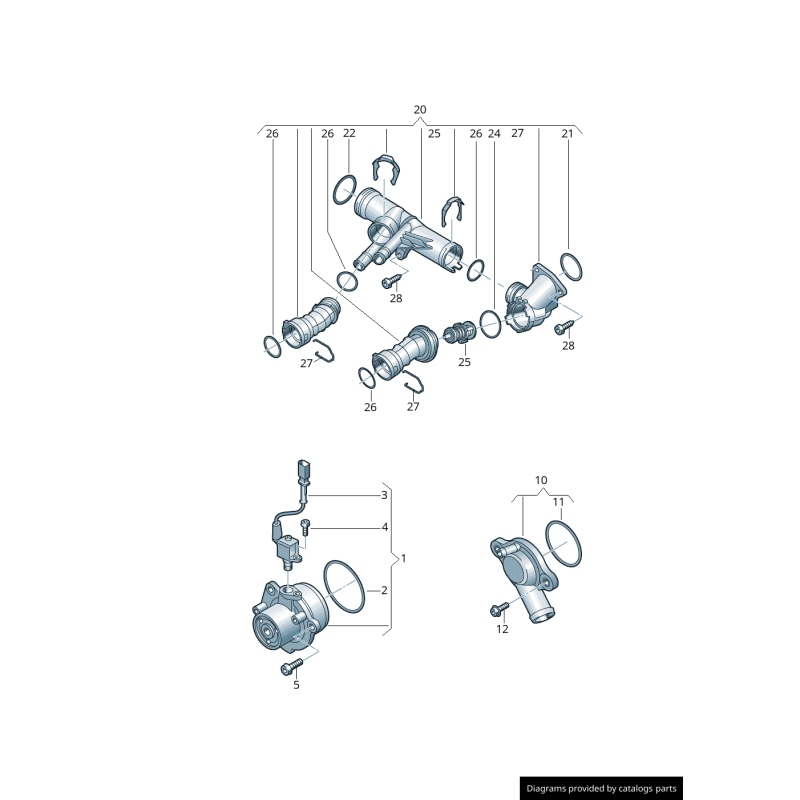 20
26 26 22 25 26 24 27 21
28
28
27
25
26 27
3
4
1
2
5
10
11
12
Diagrams provided by catalogs parts