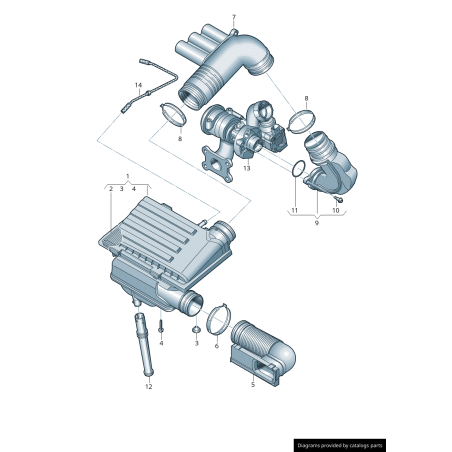 7
14
8
8
13
11
10
9
1
2 3 4
4
3
6
12
5
Diagrams provided by catalogs parts