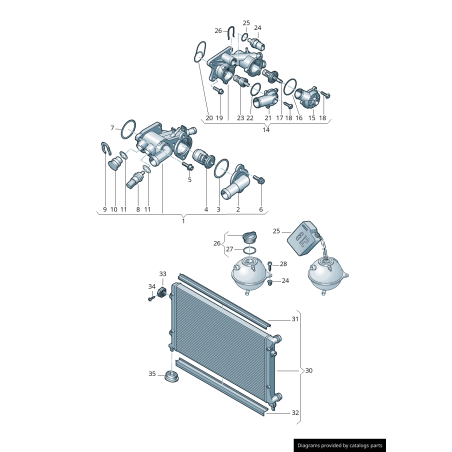 26 25 24

20 19 23 22 21 17 18 16 15 18

14

7

5

9 10 11 8 11 4 3 2 6

1

25

26

27

28

24

33

34

31

30

35

32

Diagrams provided by catalogs parts