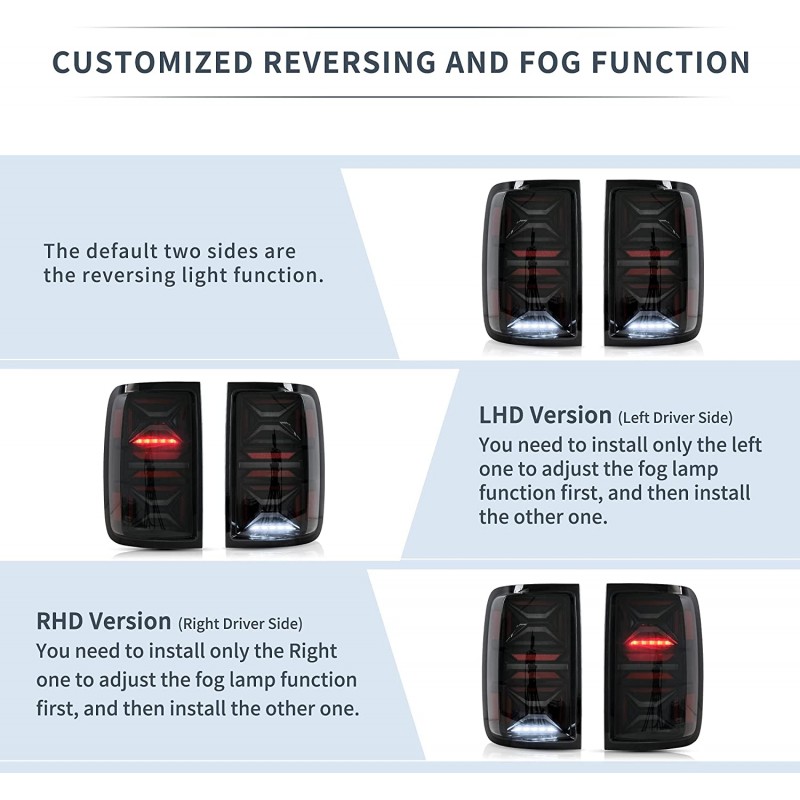 CUSTOMIZED REVERSING AND FOG FUNCTION

The default two sides are the reversing light function.

LHD Version (Left Driver Side)
You need to install only the left one to adjust the fog lamp function first, and then install the other one.

RHD Version (Right Driver Side)
You need to install only the Right one to adjust the fog lamp function first, and then install the other one.