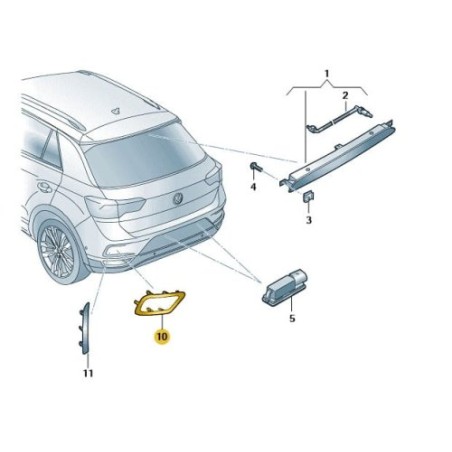 1
2
4
3
5
10
11