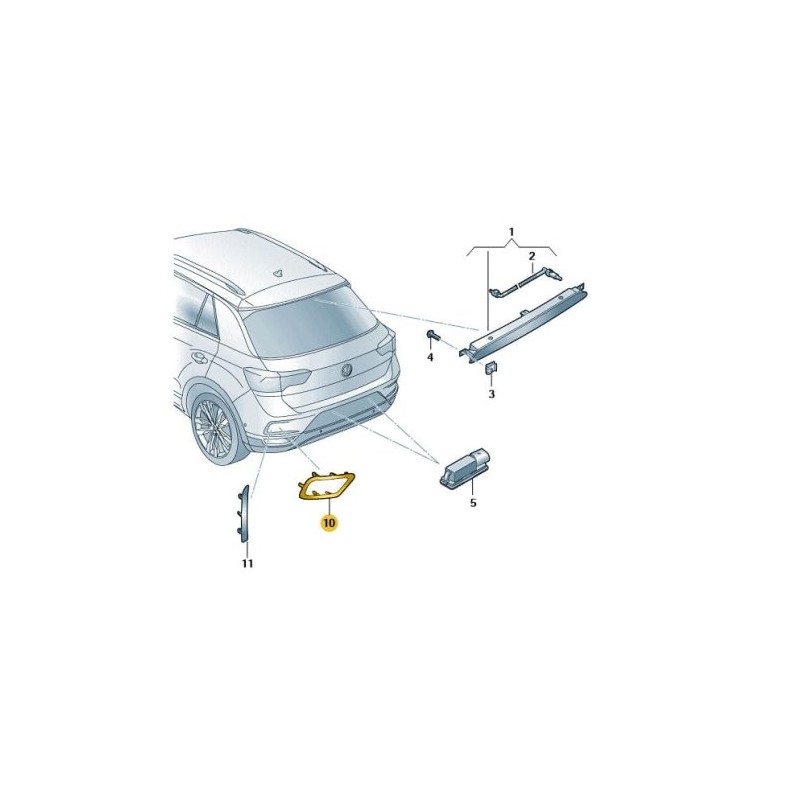 1
2
4
3
5
10
11