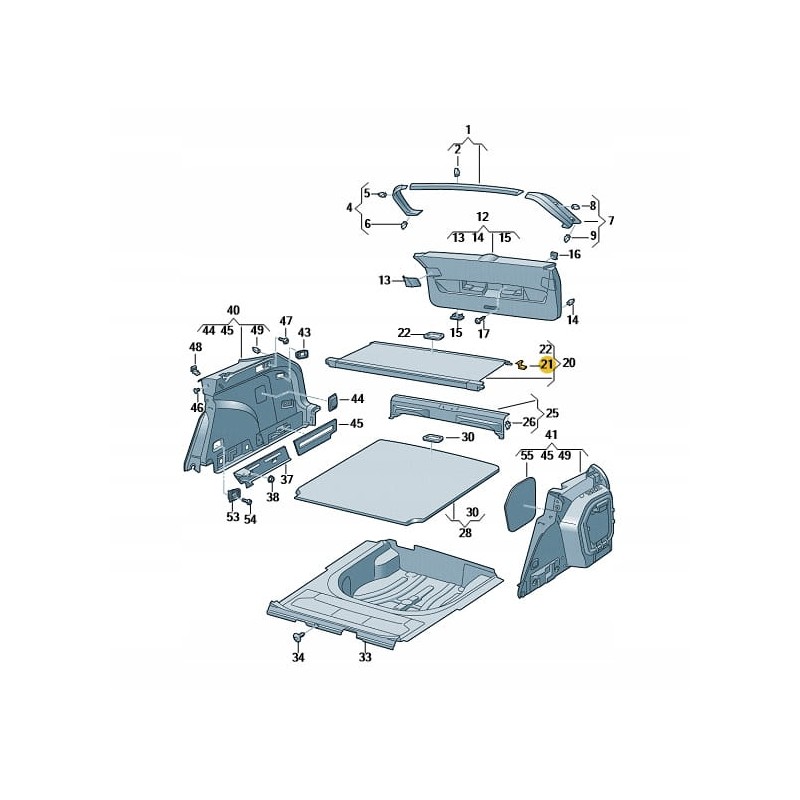 1
2
5
4
6
8
7
9
12
13 14 15
16
13
14
15
17
22
22
21
20
40
44 45
49
47
43
48
46
44
45
25
26
30
41
55 45 49
37
38
53
54
30
28
34
33