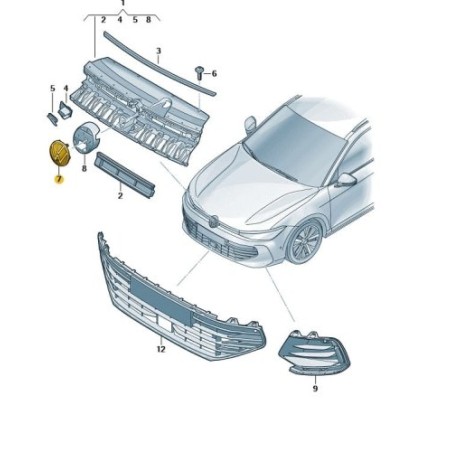 1
2 4 5 8
3
6
5
4
8
7
2
12
9