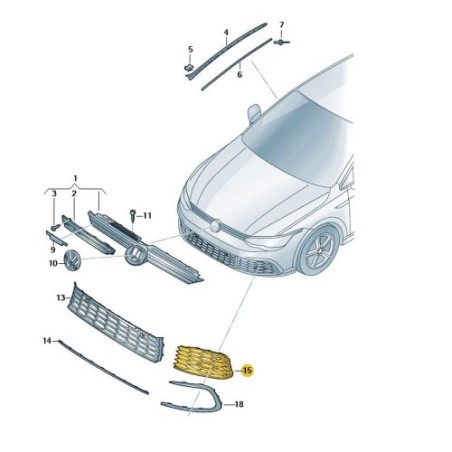 4
7
5
6
1
3
2
11
9
10
13
14
15
18