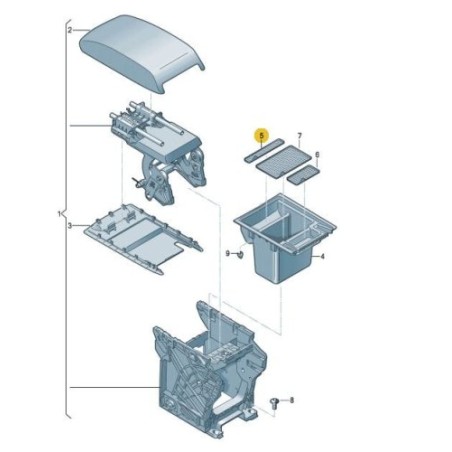 2
5
7
6
1
3
9
4
8