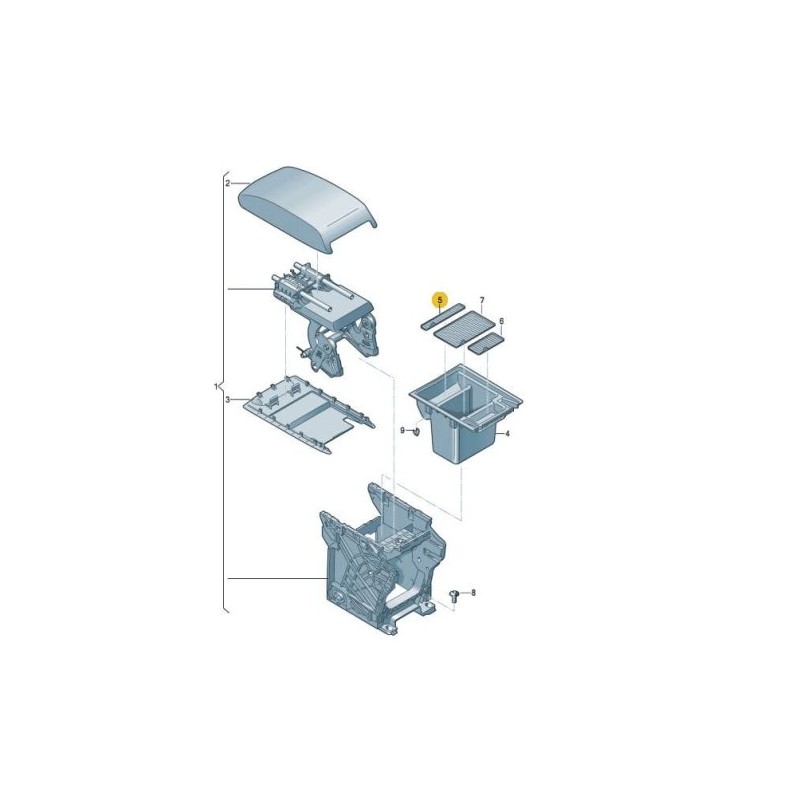 2
5
7
6
1
3
9
4
8