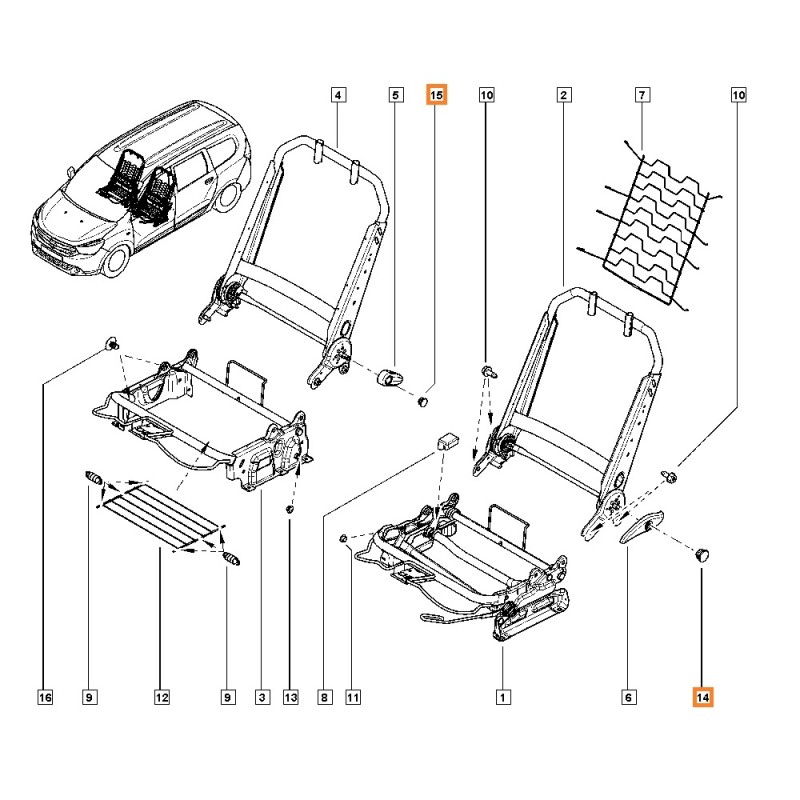 4
5
15
10
2
7
10
16
9
12
9
3
13
8
11
1
6
14