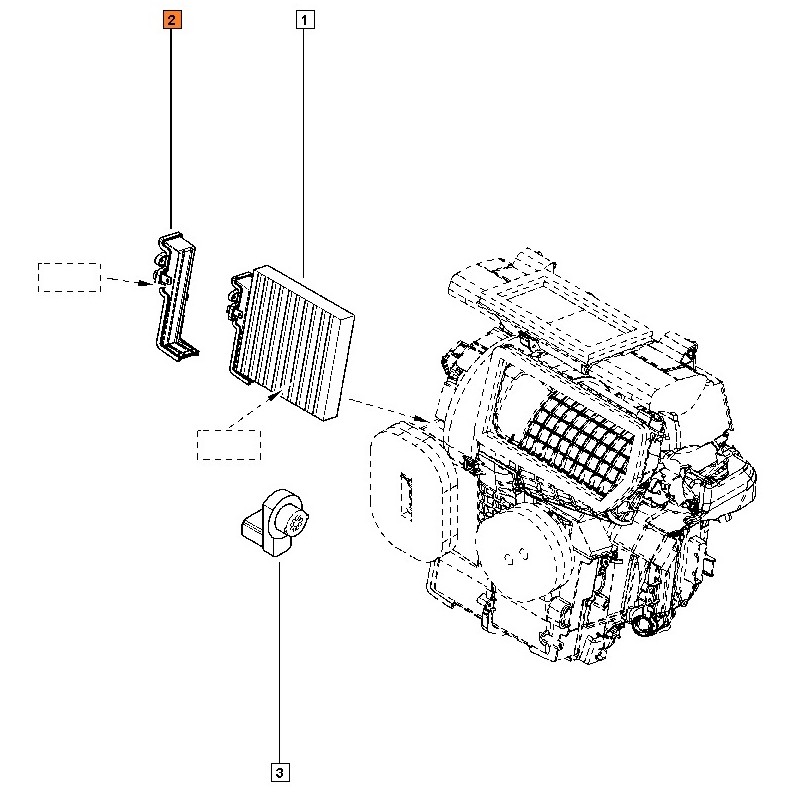 2
1
3