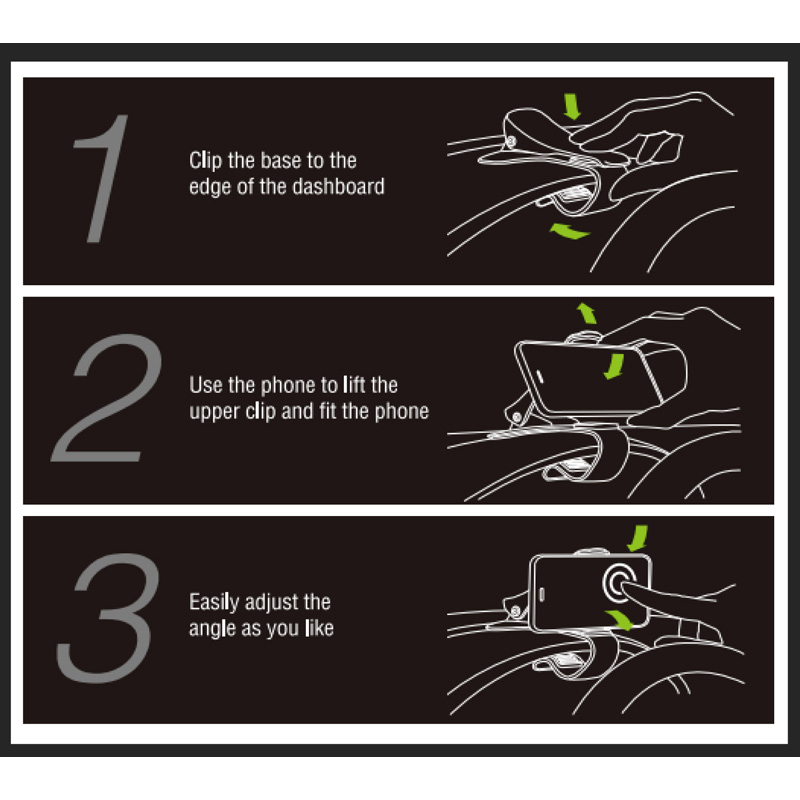 1

Clip the base to the edge of the dashboard

2

Use the phone to lift the upper clip and fit the phone

3

Easily adjust the angle as you like