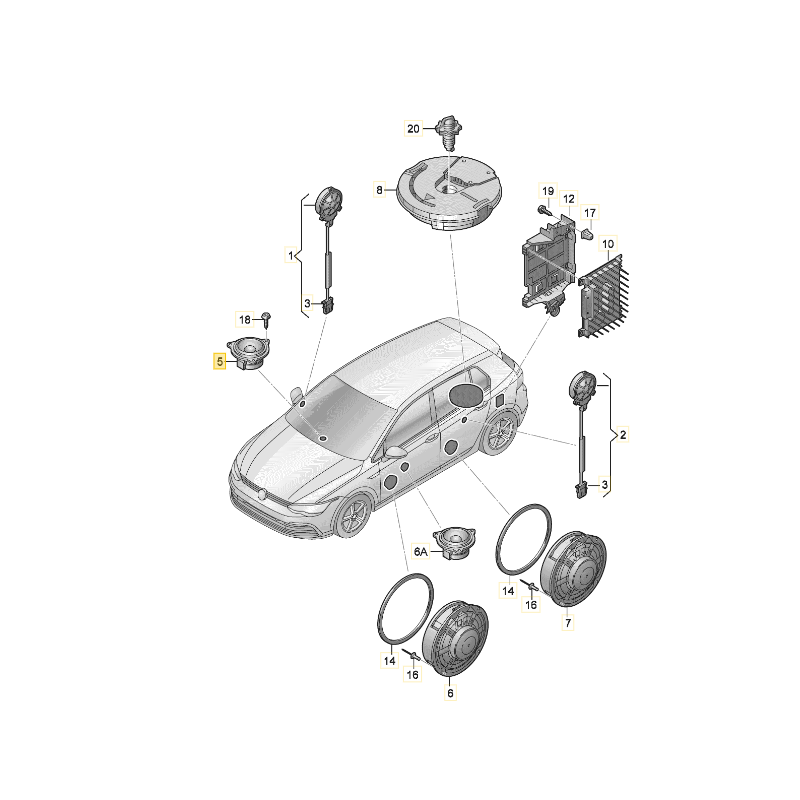 20
8
19
12
17
10
1
3
18
5
2
3
6A
14
16
7
14
16
6